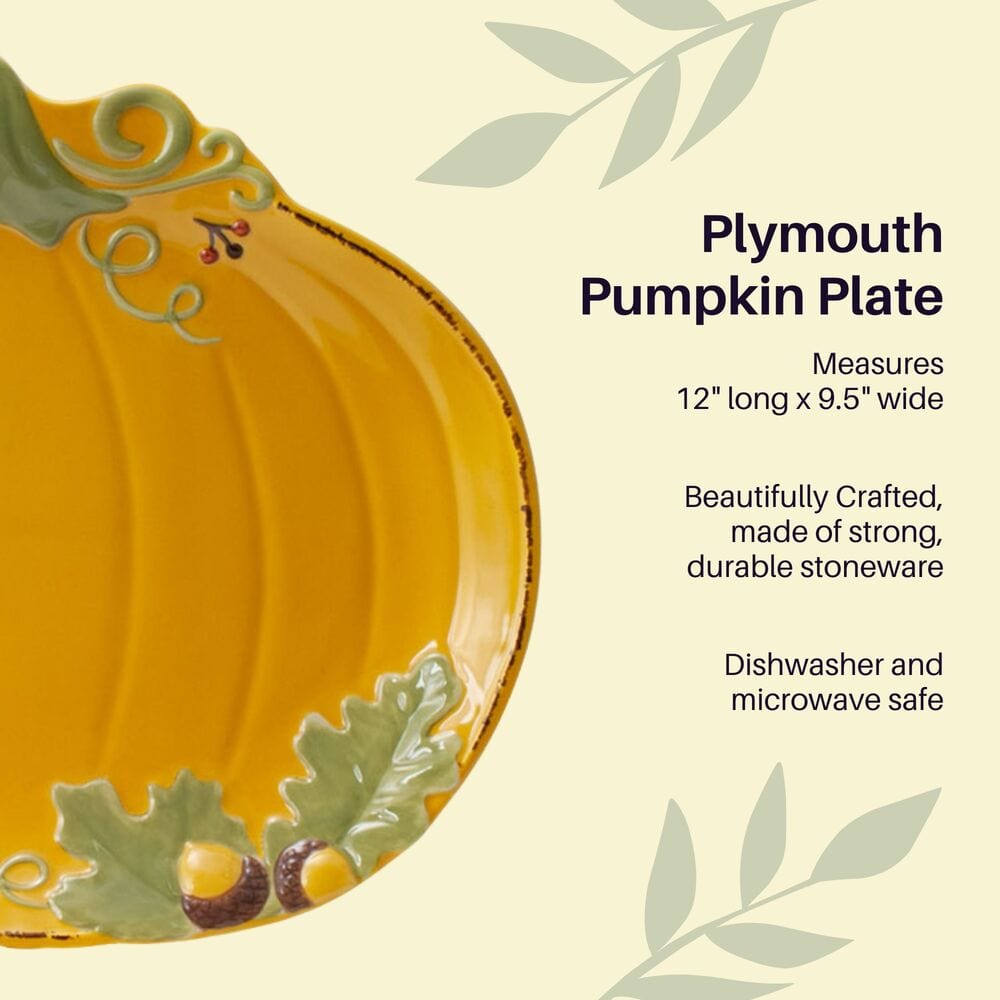 Plymouth Pumpkin Plate

Measures
12" long x 9.5" wide

Beautifully Crafted, made of strong, durable stoneware

Dishwasher and microwave safe