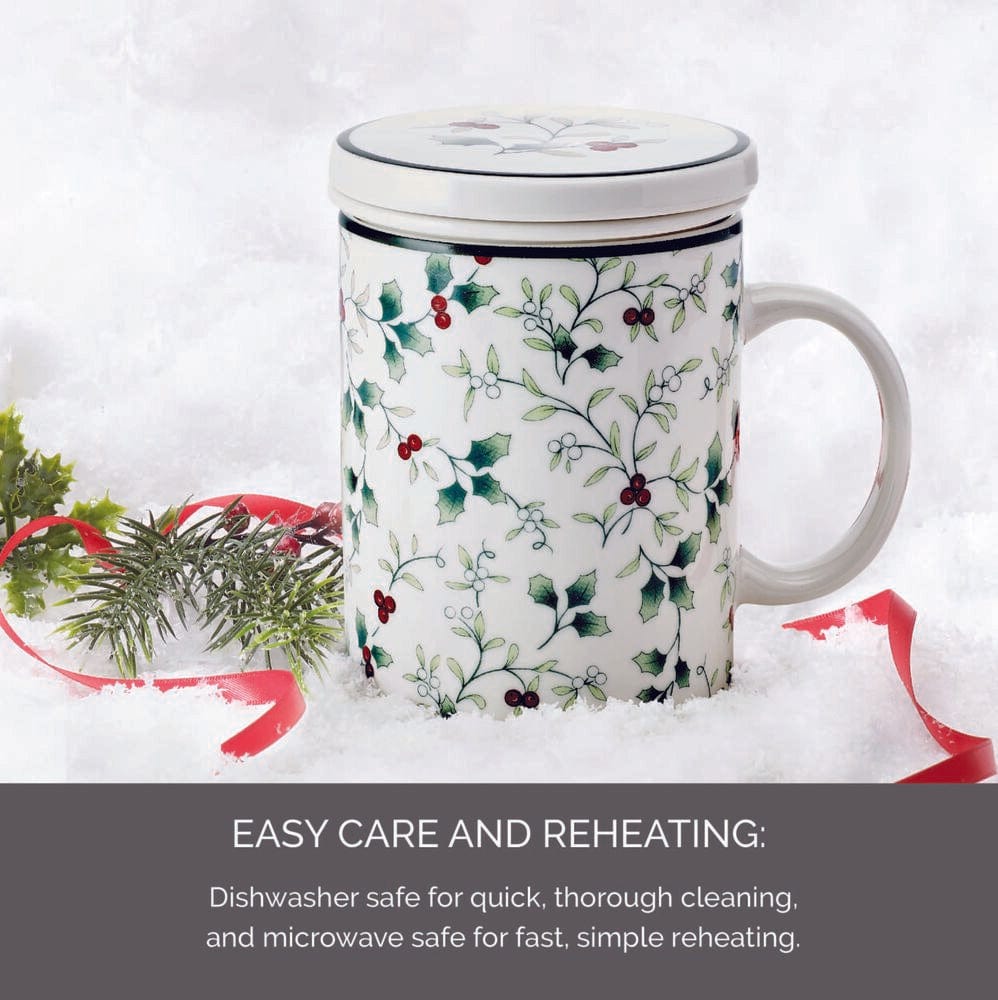 EASY CARE AND REHEATING:

Dishwasher safe for quick, thorough cleaning, and microwave safe for fast, simple reheating.