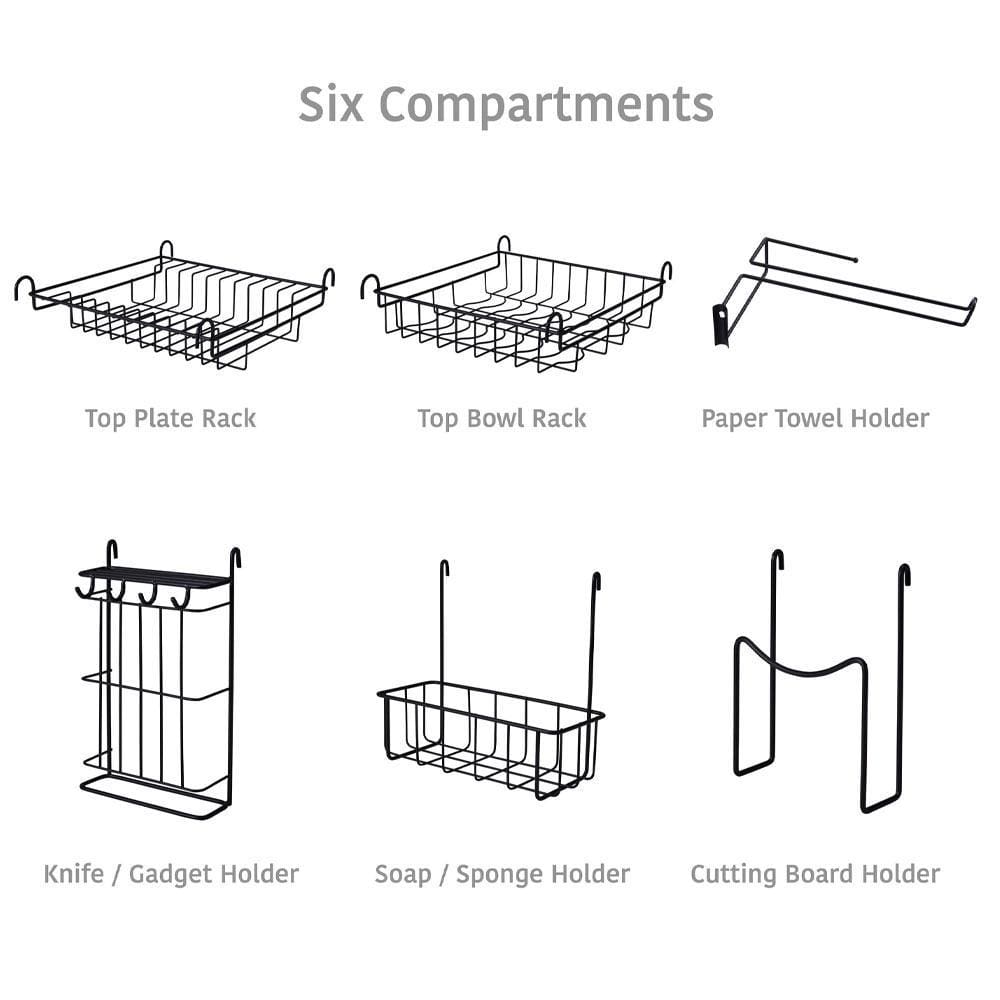 Six Compartments

Top Plate Rack

Top Bowl Rack

Paper Towel Holder

Knife / Gadget Holder

Soap / Sponge Holder

Cutting Board Holder