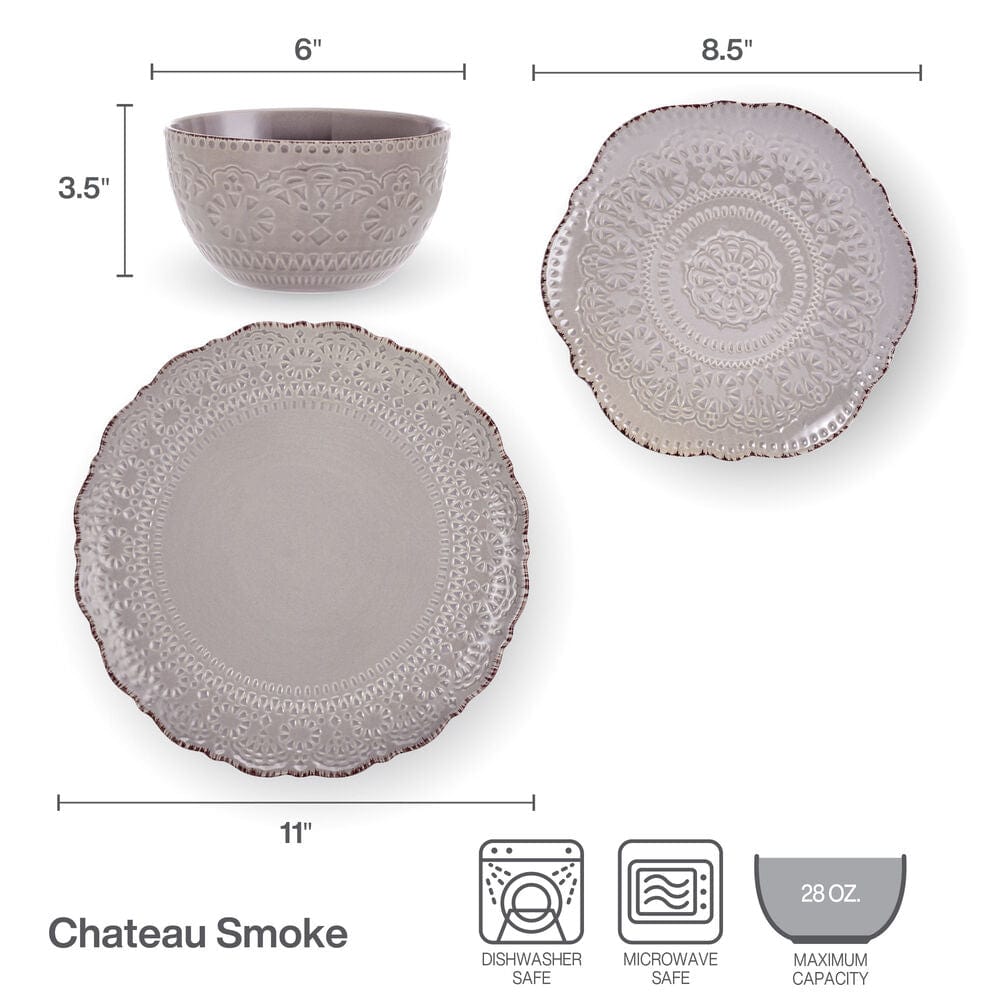 6"

8.5"

3.5"

11"

Chateau Smoke

DISHWASHER SAFE

MICROWAVE SAFE

28 OZ.

MAXIMUM CAPACITY