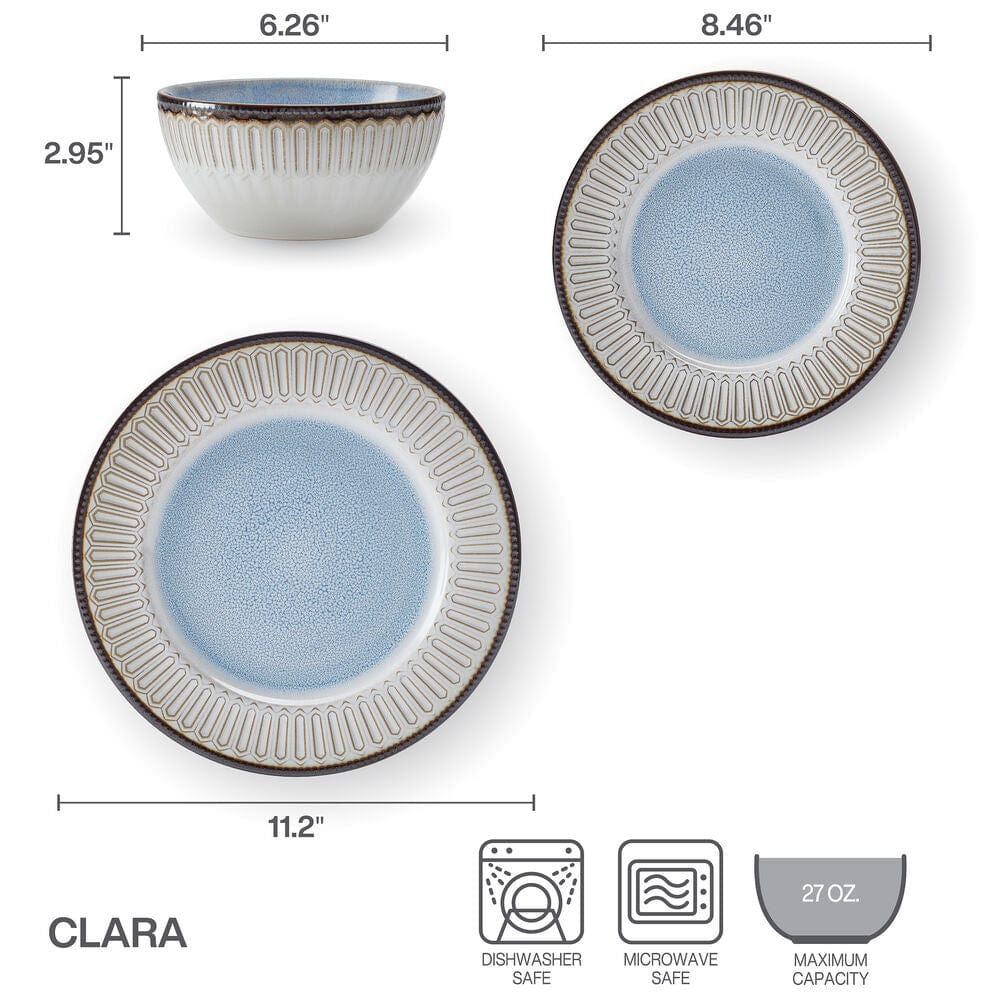 6.26"

8.46"

2.95"

11.2"

CLARA

DISHWASHER SAFE

MICROWAVE SAFE

27 OZ.

MAXIMUM CAPACITY