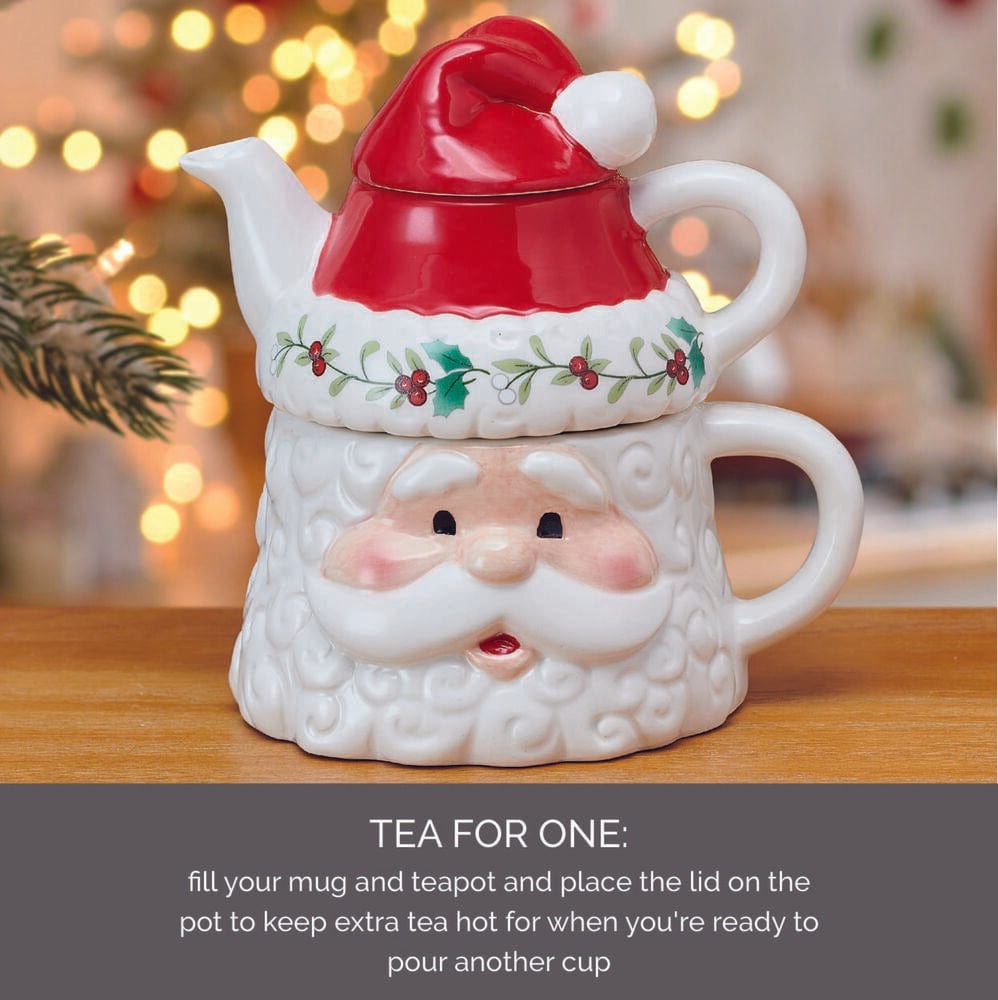 TEA FOR ONE:

fill your mug and teapot and place the lid on the pot to keep extra tea hot for when you're ready to pour another cup